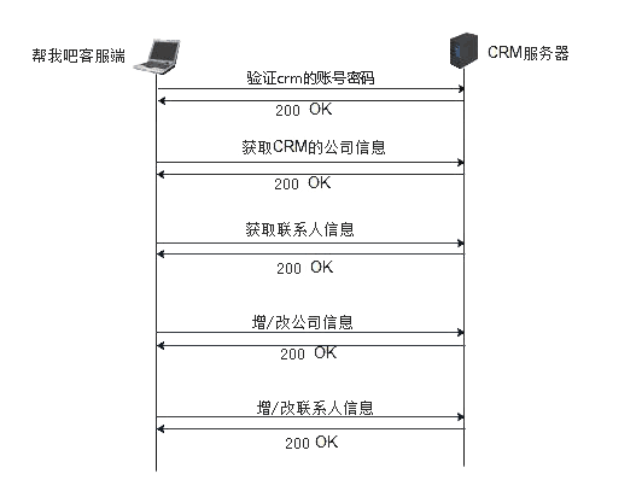 帮我吧客服端

CRM服务器

验证crm的账号密码

200 OK

获取CRM的公司信息

200 OK

获取联系人信息

200 OK

增/改公司信息

200 OK

增/改联系人信息

200 OK